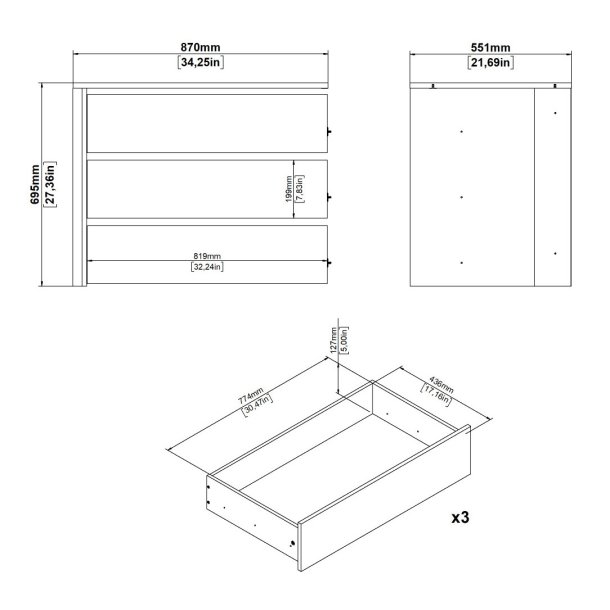 870mm
[34,25in]

551mm
[21,69in]

695mm
[27,36in]

199mm
[7,83in]

819mm
[32,24in]

127mm
[5,00in]

774mm
[30,47in]

436mm
[17,16in]

x3