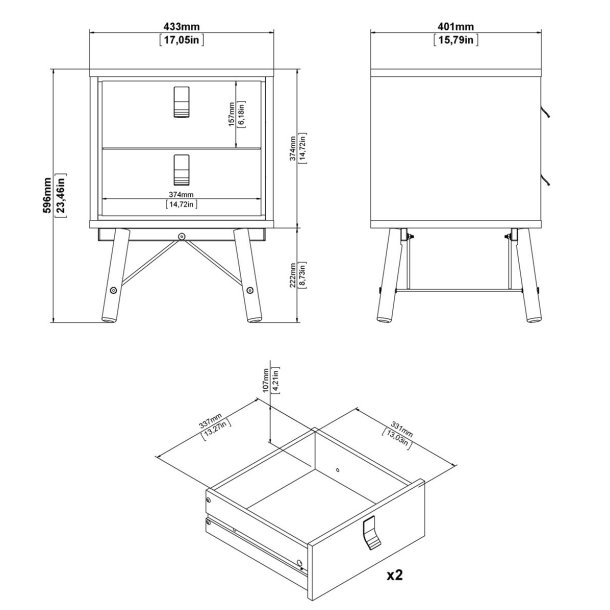 433mm
[17,05in]

401mm
[15,79in]

596mm
[23,46in]

157mm
[6,18in]

374mm
[14,72in]

374mm
[14,72in]

222mm
[8,73in]

107mm
[4,21in]

337mm
[13,27in]

331mm
[13,03in]

x2