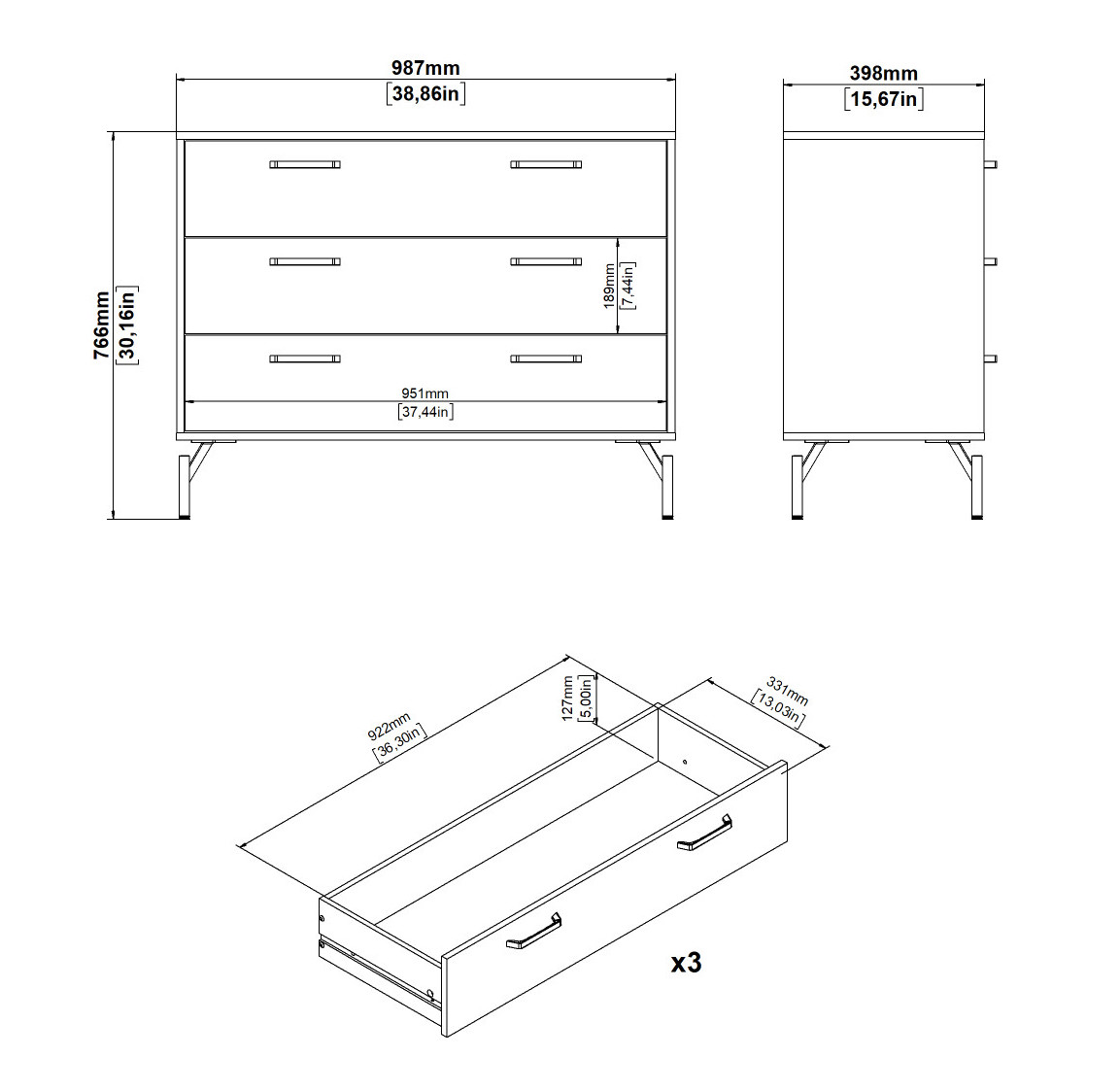 987mm
[38,86in]

398mm
[15,67in]

766mm
[30,16in]

189mm
[7,44in]

951mm
[37,44in]

922mm
[36,30in]

127mm
[5,00in]

331mm
[13,03in]

x3