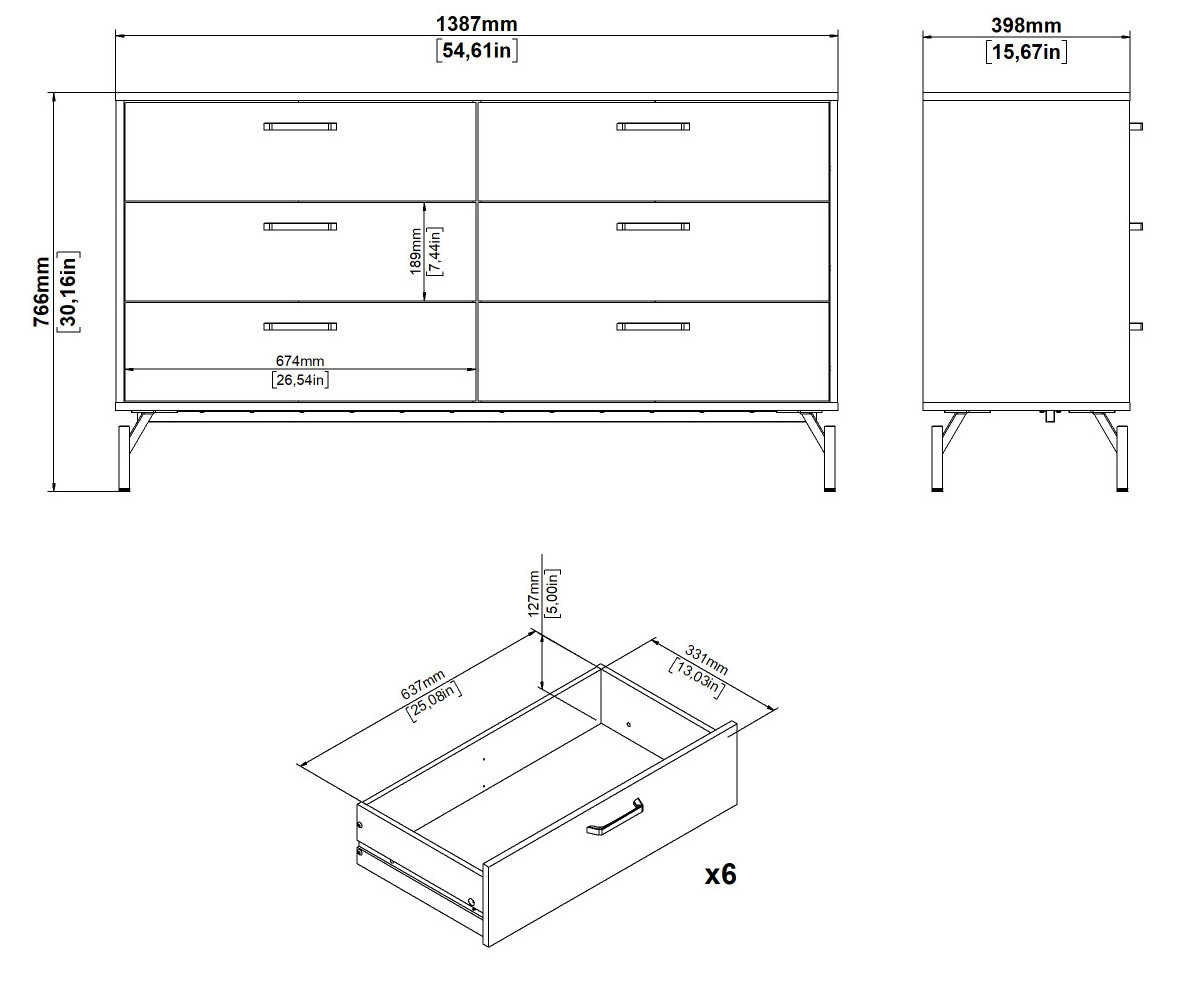 1387mm
[54,61in]

398mm
[15,67in]

766mm
[30,16in]

189mm
[7,44in]

674mm
[26,54in]

127mm
[5,00in]

637mm
[25,08in]

331mm
[13,03in]

x6