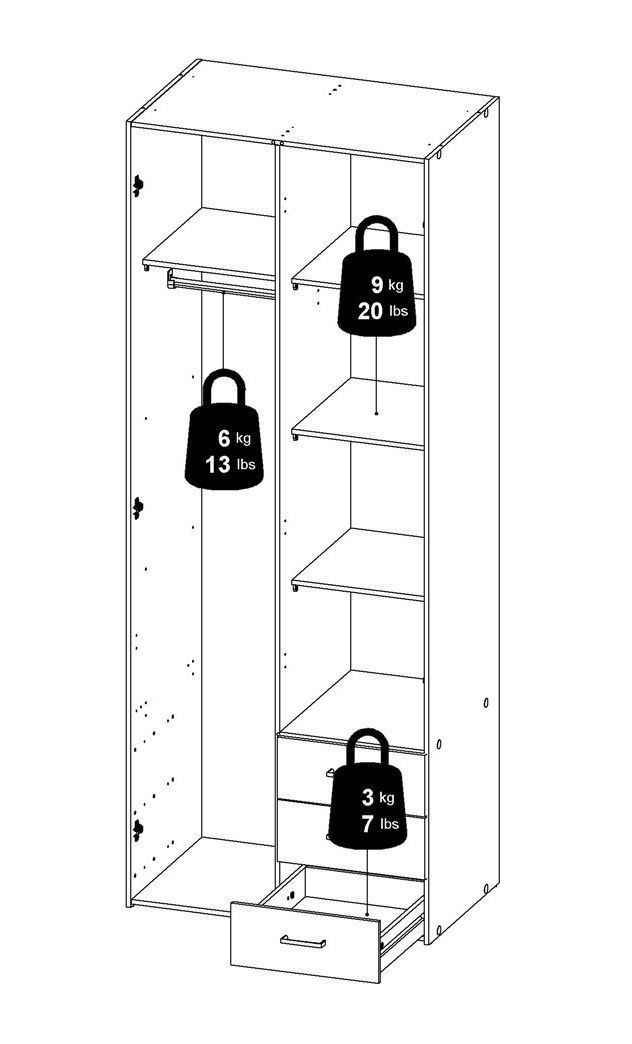 9 kg
20 lbs

6 kg
13 lbs

3 kg
7 lbs