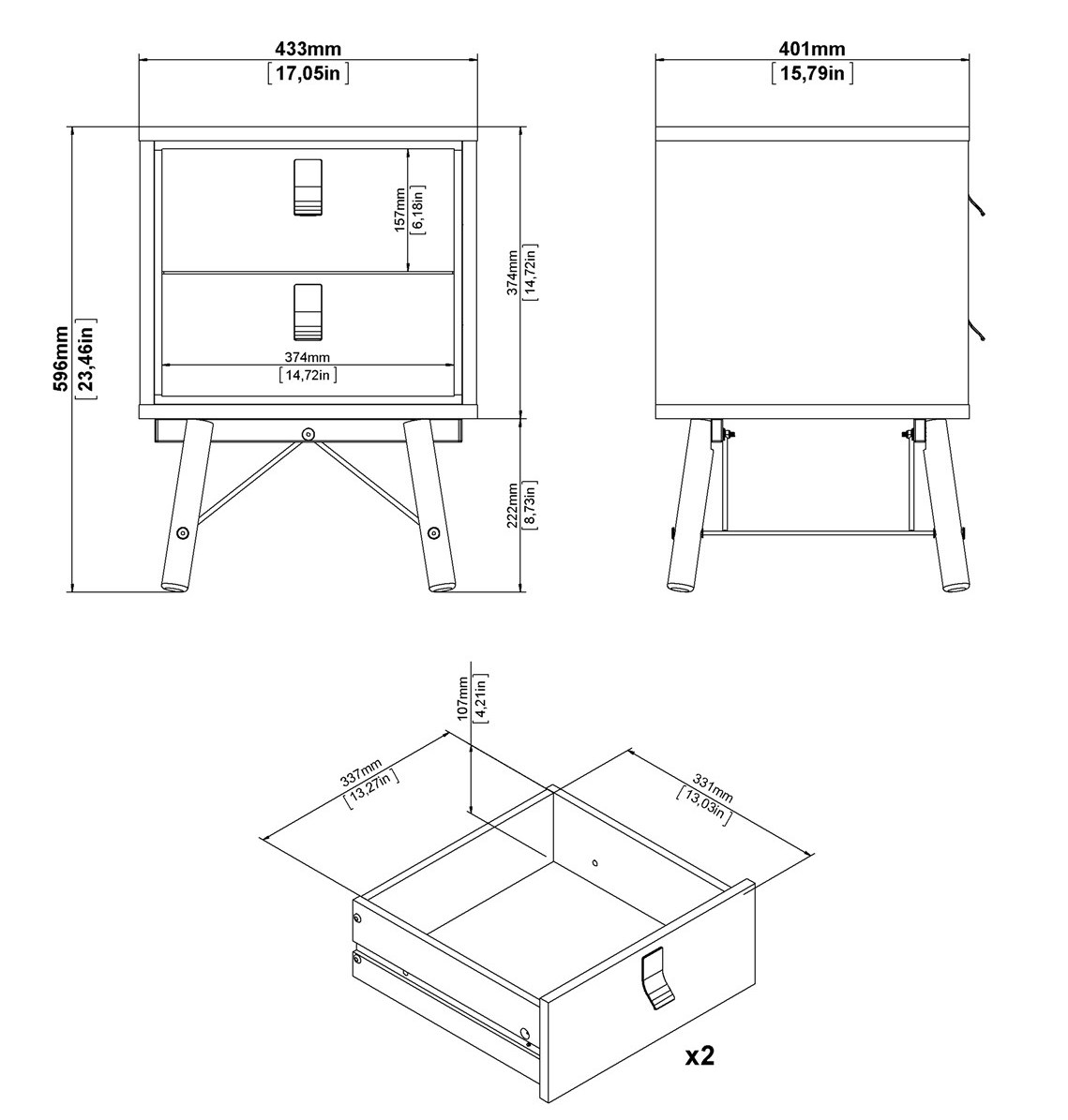 433mm
[17,05in]

401mm
[15,79in]

596mm
[23,46in]

157mm
[6,18in]

374mm
[14,72in]

374mm
[14,72in]

222mm
[8,73in]

107mm
[4,21in]

337mm
[13,27in]

331mm
[13,03in]

x2